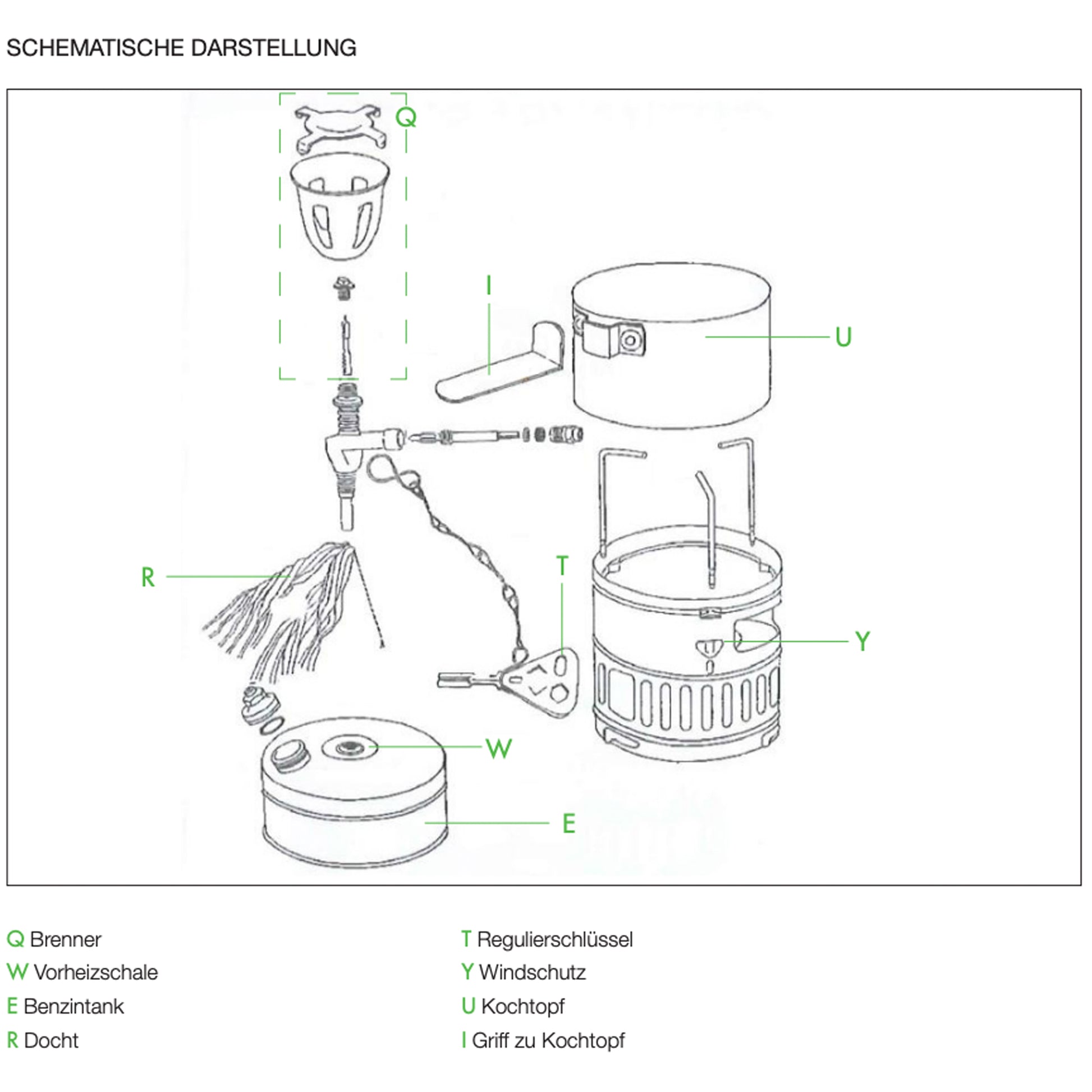 SCHEMATISCHE DARSTELLUNG

Q

I

U

R

T

Y

W

E

Q Brenner
W Vorheizschale
E Benzintank
R Docht

T Regulierschlüssel
Y Windschutz
U Kochtopf
I Griff zu Kochtopf